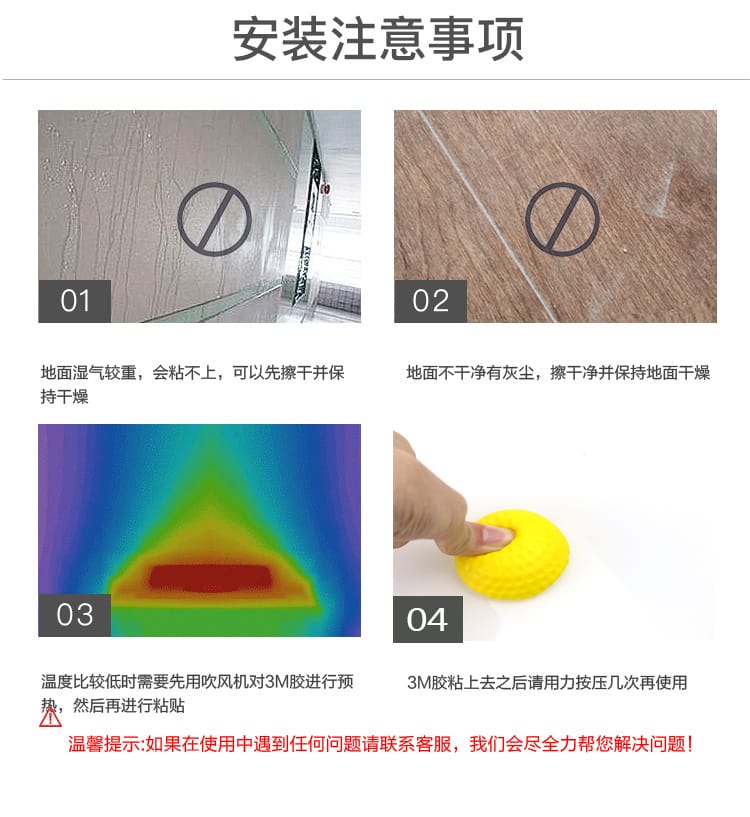 安装注意事项

01

地面湿气较重，会粘不上，可以先擦干并保持干燥

02

地面不干净有灰尘，擦干净并保持地面干燥

03

温度比较低时需要先用吹风机对3M胶进行预热，然后再进行粘贴

04

3M胶粘上去之后请用力按压几次再使用

温馨提示:如果在使用中遇到任何问题请联系客服，我们会尽全力帮您解决问题！